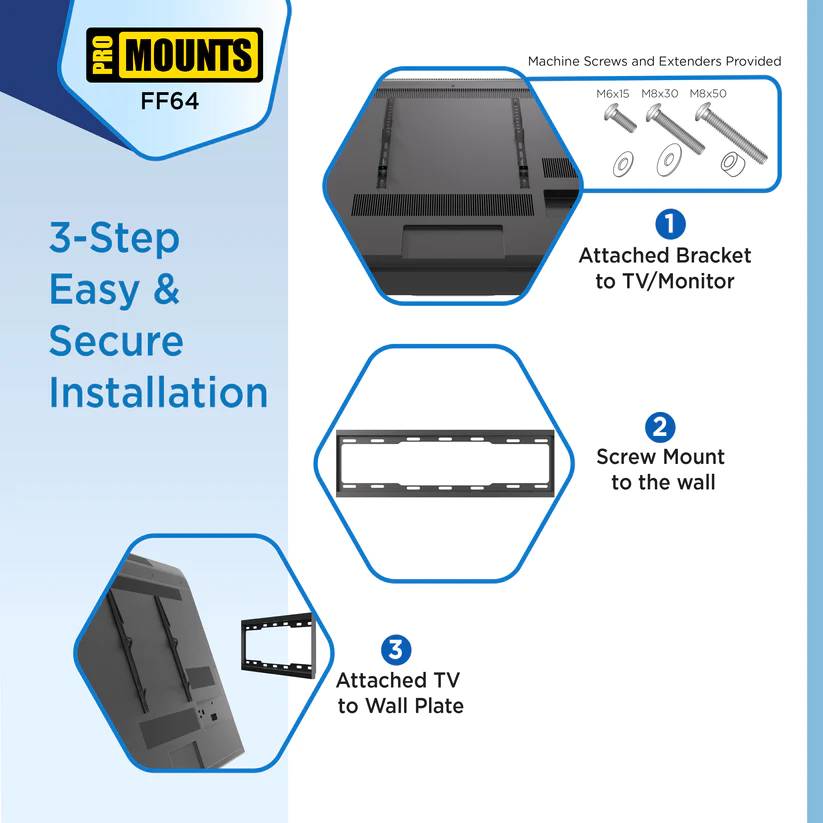 PRO MOUNTS
FF64

3-Step Easy & Secure Installation

Machine Screws and Extenders Provided
M6x15 M8x30 M8x50

1
Attached Bracket to TV/Monitor

2
Screw Mount to the wall

3
Attached TV to Wall Plate